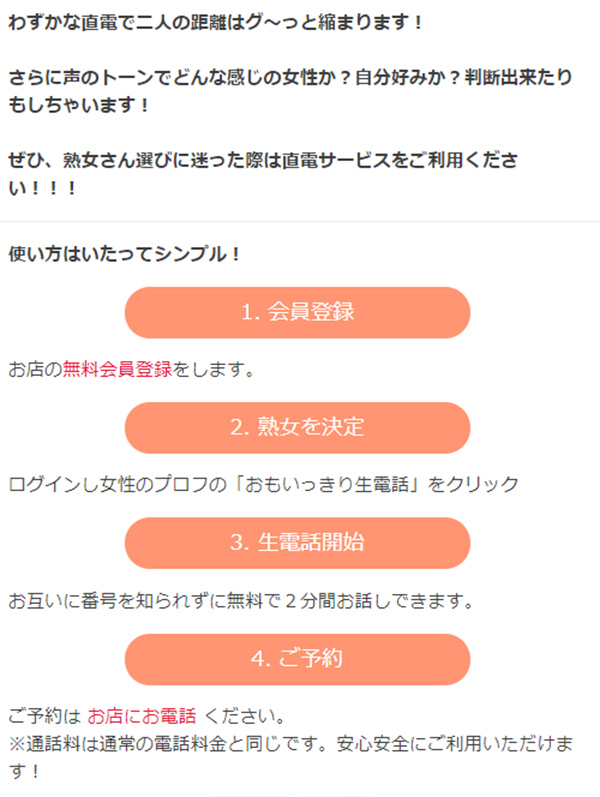 わずかな直電で二人の距離はグ～っと縮まります！

さらに声のトーンでどんな感じの女性か？自分好みか？判断出来たりもしちゃいます！

ぜひ、熟女さん選びに迷った際は直電サービスをご利用ください！！！

使い方はいたってシンプル！

1. 会員登録

お店の無料会員登録をします。

2. 熟女を決定

ログインし女性のプロフの「おもいっきり生電話」をクリック

3. 生電話開始

お互いに番号を知られずに無料で２分間お話しできます。

4. ご予約

ご予約は お店にお電話 ください。
※通話料は通常の電話料金と同じです。安心安全にご利用いただけます！